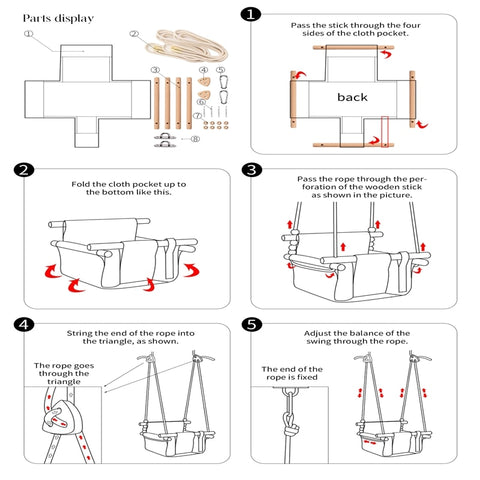 Parts display

①

②

③

④

⑤

⑥

⑦

⑧

1

Pass the stick through the four sides of the cloth pocket.

back

2

Fold the cloth pocket up to the bottom like this.

3

Pass the rope through the perforation of the wooden stick as shown in the picture.

4

String the end of the rope into the triangle, as shown.

The rope goes through the triangle

5

Adjust the balance of the swing through the rope.

The end of the rope is fixed