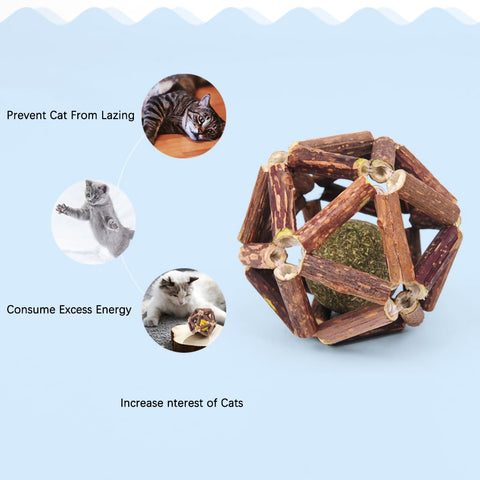 Prevent Cat From Lazing

Consume Excess Energy

Increase nterest of Cats