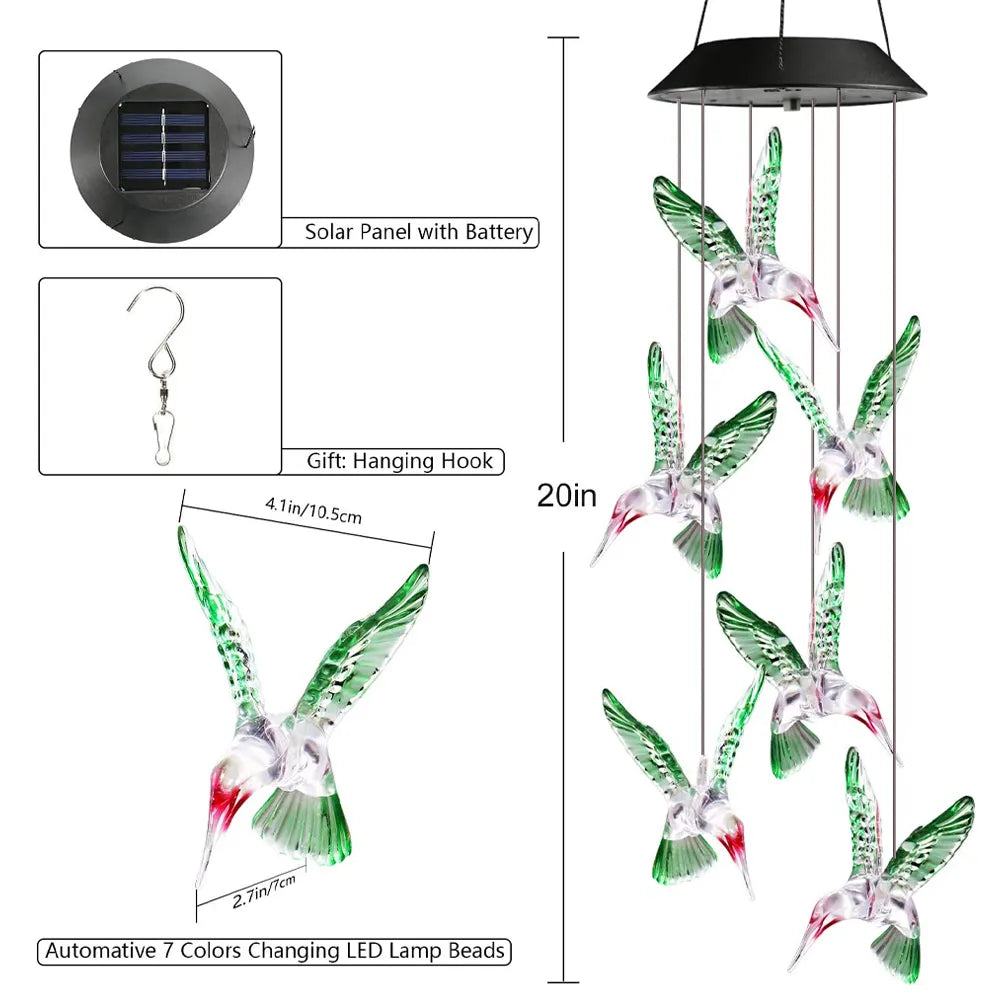 Solar Panel with Battery

Gift: Hanging Hook

4.1in/10.5cm

2.7in/7cm

Automative 7 Colors Changing LED Lamp Beads

20in