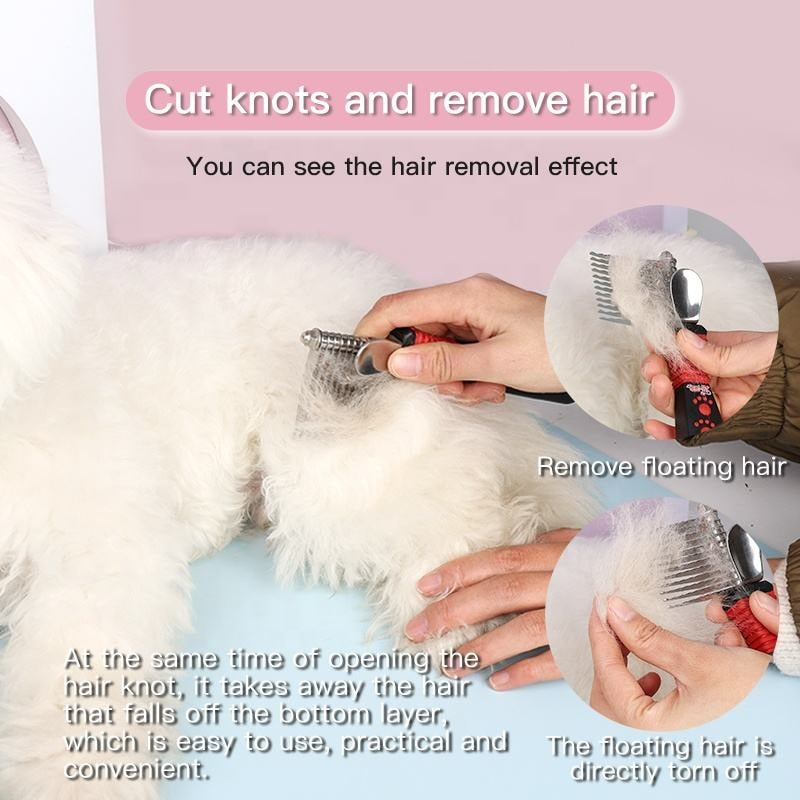 Cut knots and remove hair

You can see the hair removal effect

Remove floating hair

At the same time of opening the hair knot, it takes away the hair that falls off the bottom layer, which is easy to use, practical and convenient.

The floating hair is directly torn off