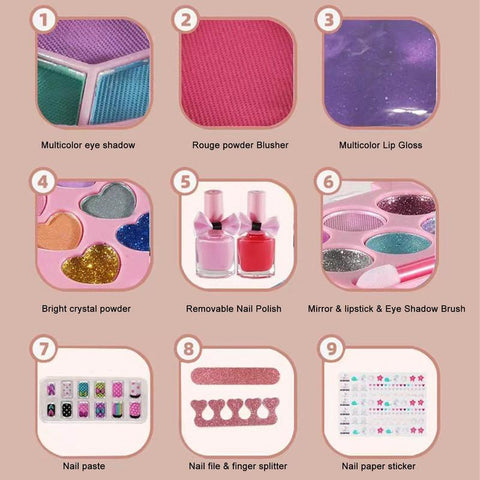 1
Multicolor eye shadow

2
Rouge powder Blusher

3
Multicolor Lip Gloss

4
Bright crystal powder

5
Removable Nail Polish

6
Mirror & lipstick & Eye Shadow Brush

7
Nail paste

8
Nail file & finger splitter

9
Nail paper sticker