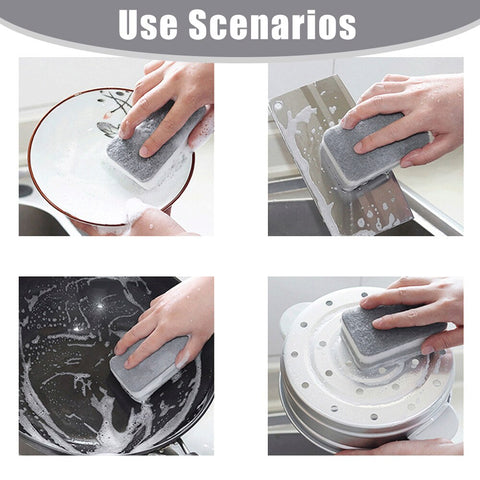 Use Scenarios