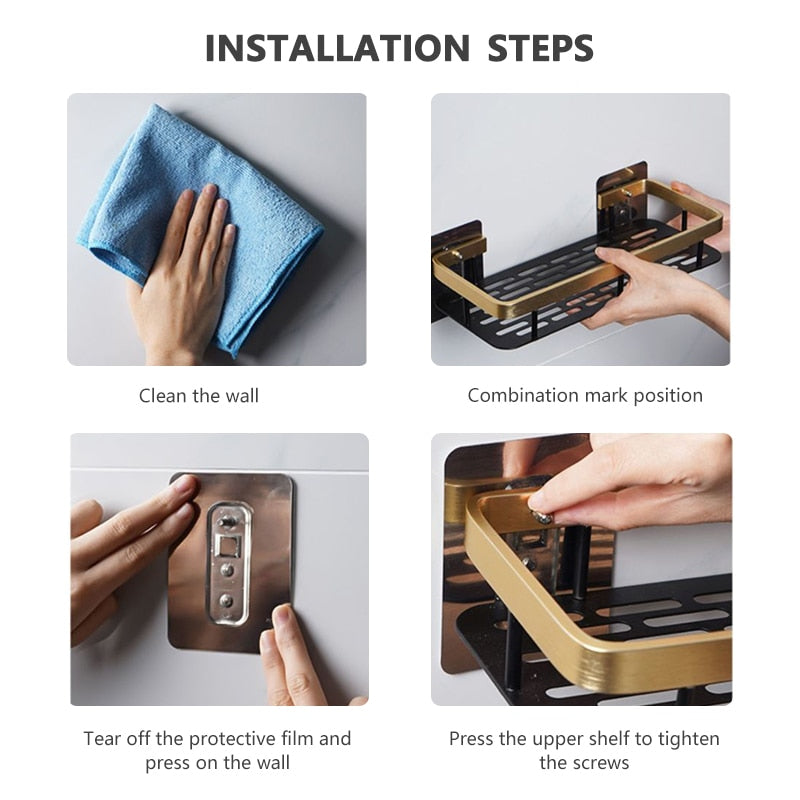 INSTALLATION STEPS

Clean the wall

Combination mark position

Tear off the protective film and press on the wall

Press the upper shelf to tighten the screws