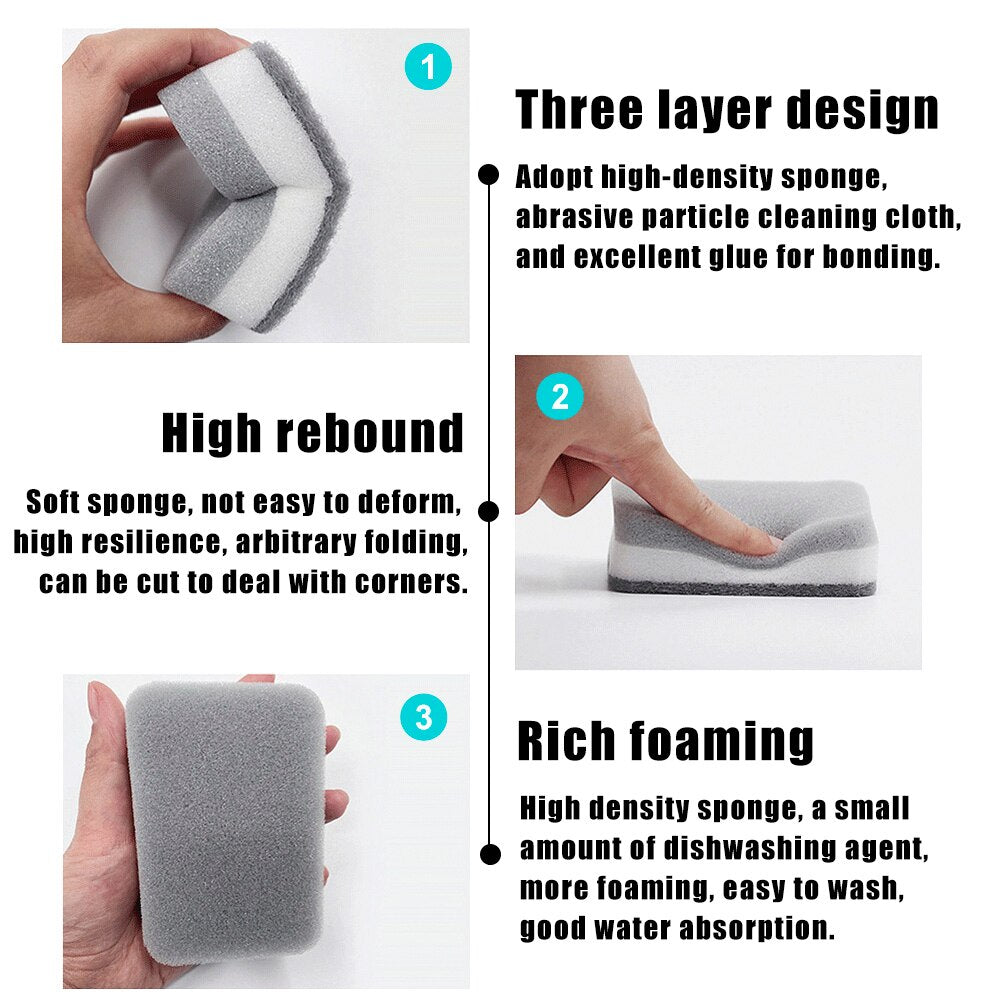 1

Three layer design

Adopt high-density sponge, abrasive particle cleaning cloth, and excellent glue for bonding.

2

High rebound

Soft sponge, not easy to deform, high resilience, arbitrary folding, can be cut to deal with corners.

3

Rich foaming

High density sponge, a small amount of dishwashing agent, more foaming, easy to wash, good water absorption.