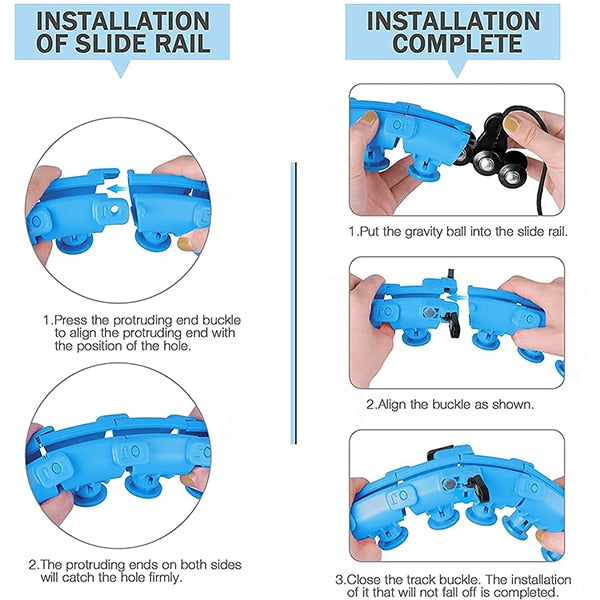 INSTALLATION OF SLIDE RAIL

1.Press the protruding end buckle to align the protruding end with the position of the hole.

2.The protruding ends on both sides will catch the hole firmly.

INSTALLATION COMPLETE

1.Put the gravity ball into the slide rail.

2.Align the buckle as shown.

3.Close the track buckle. The installation of it that will not fall off is completed.