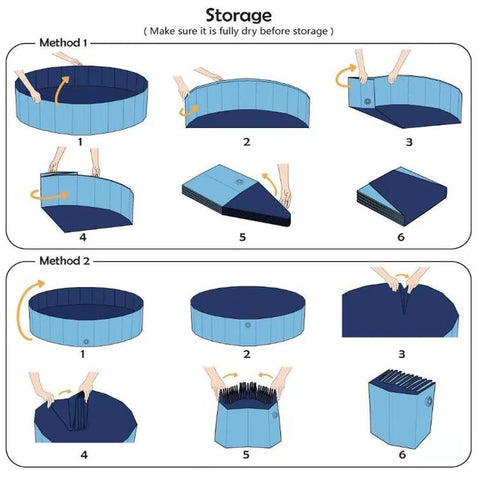 Storage
( Make sure it is fully dry before storage )

Method 1

1

2

3

4

5

6

Method 2

1

2

3

4

5

6