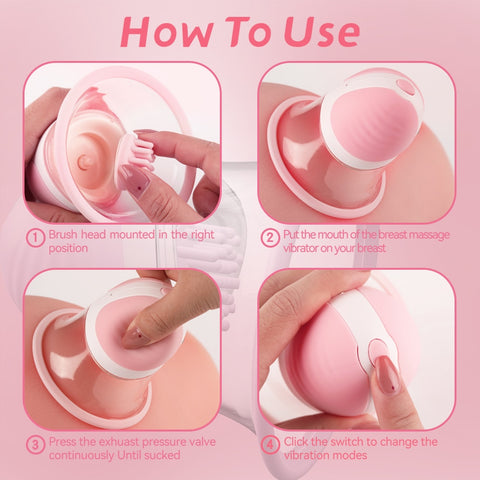 How To Use

1 Brush head mounted in the right position

2 Put the mouth of the breast massage vibrator on your breast

3 Press the exhuast pressure valve continuously Until sucked

4 Click the switch to change the vibration modes