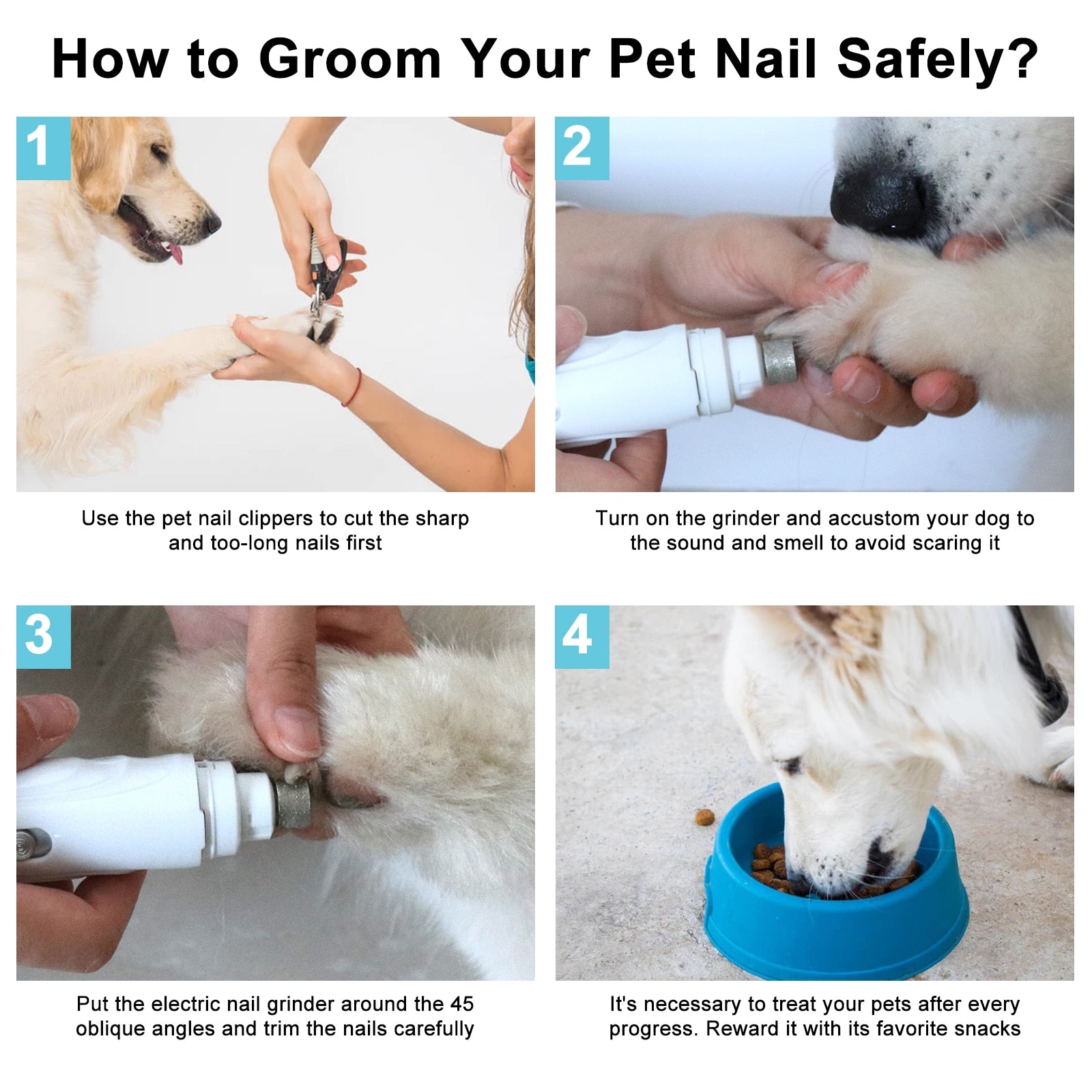 How to Groom Your Pet Nail Safely?

1

Use the pet nail clippers to cut the sharp and too-long nails first

2

Turn on the grinder and accustom your dog to the sound and smell to avoid scaring it

3

Put the electric nail grinder around the 45 oblique angles and trim the nails carefully

4

It's necessary to treat your pets after every progress. Reward it with its favorite snacks