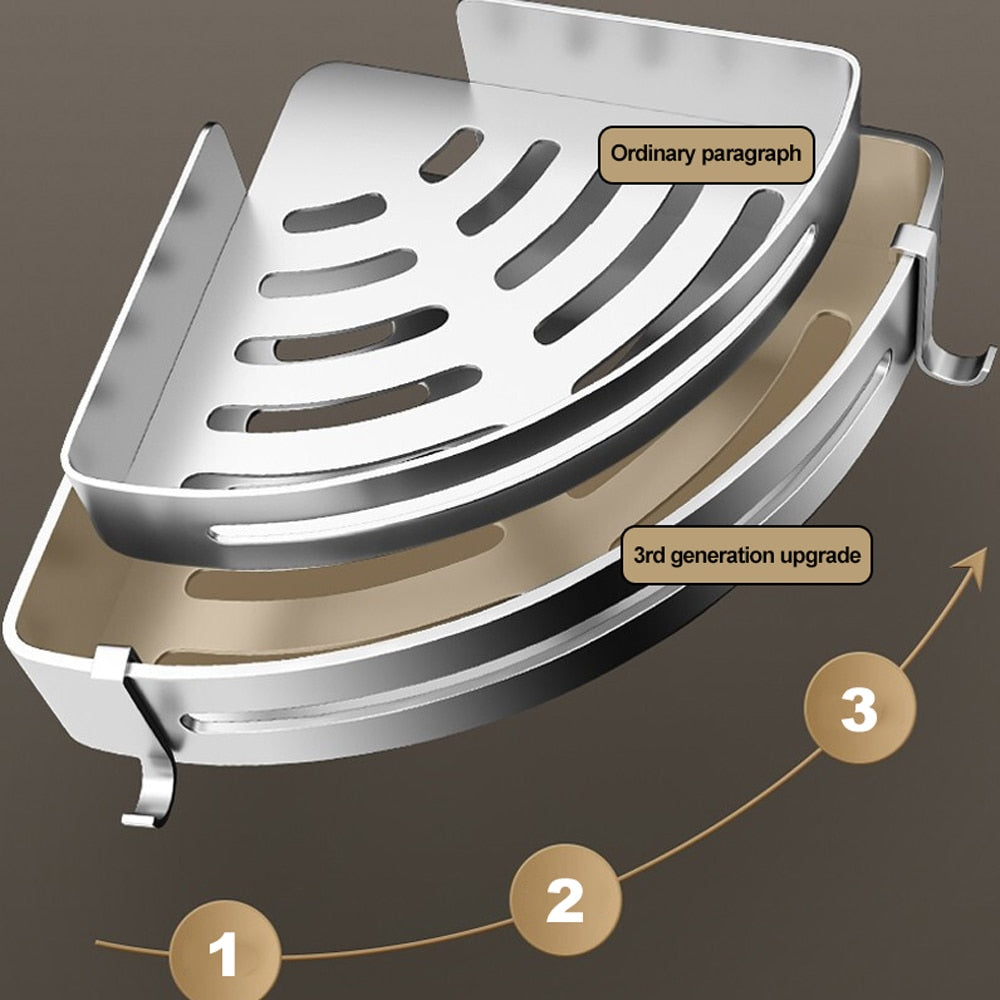 Ordinary paragraph

3rd generation upgrade

3

2

1