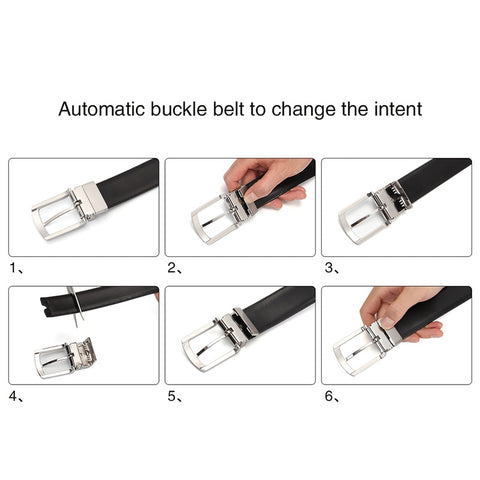 Automatic buckle belt to change the intent

1、

2、

3、

4、

5、

6、