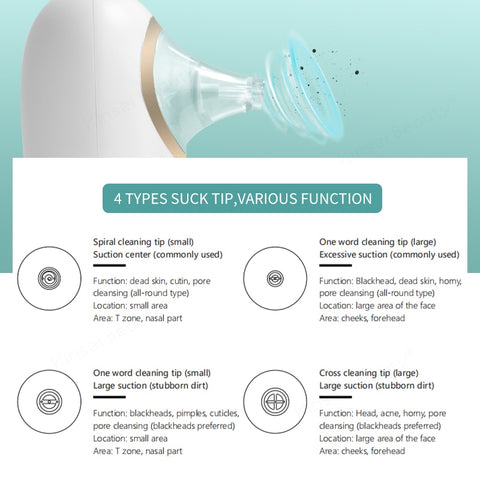 4 TYPES SUCK TIP,VARIOUS FUNCTION

Spiral cleaning tip (small)
Suction center (commonly used)

Function: dead skin, cutin, pore cleansing (all-round type)
Location: small area
Area: T zone, nasal part

One word cleaning tip (large)
Excessive suction (commonly used)

Function: Blackhead, dead skin, horny, pore cleansing (all-round type)
Location: large area of the face
Area: cheeks, forehead

One word cleaning tip (small)
Large suction (stubborn dirt)

Function: blackheads, pimples, cuticles, pore cleansing (blackheads preferred)
Location: small area
Area: T zone, nasal part

Cross cleaning tip (large)
Large suction (stubborn dirt)

Function: Head, acne, horny, pore cleansing (blackheads preferred)
Location: large area of the face
Area: cheeks, forehead