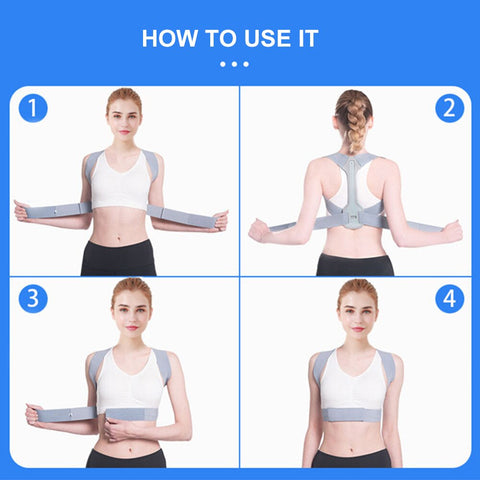 HOW TO USE IT

1

2

3

4