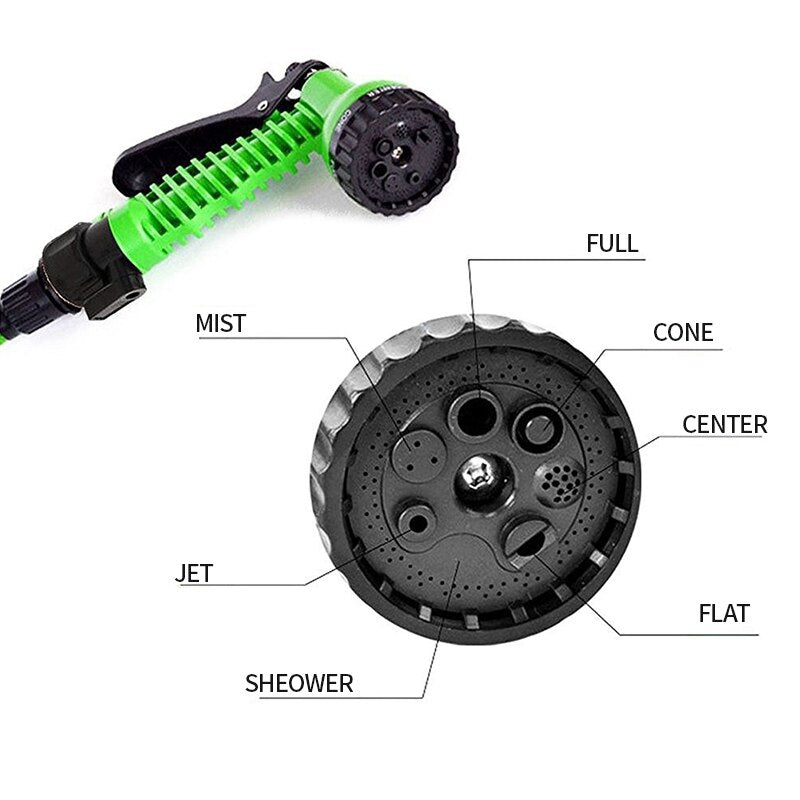 FULL

MIST

CONE

CENTER

JET

FLAT

SHEOWER