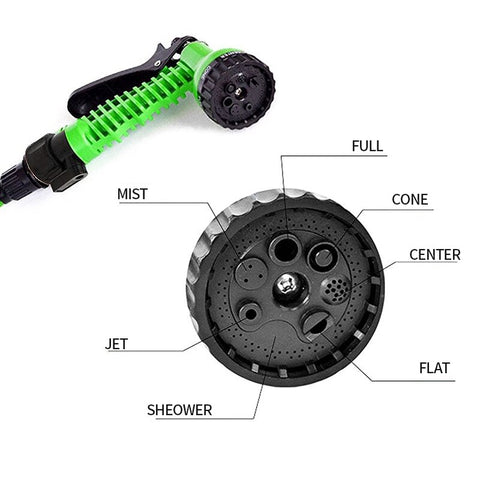 FULL

MIST

CONE

CENTER

JET

FLAT

SHEOWER