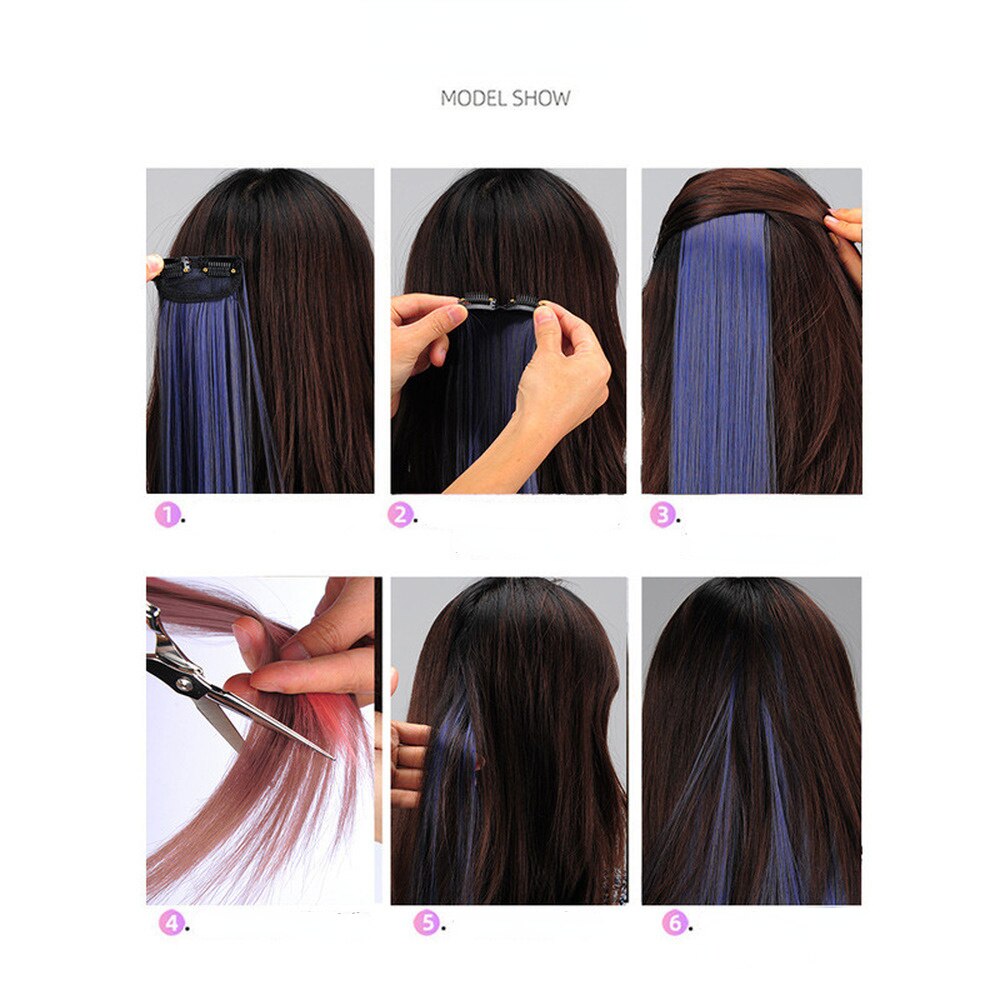 MODEL SHOW

1.

2.

3.

4.

5.

6.