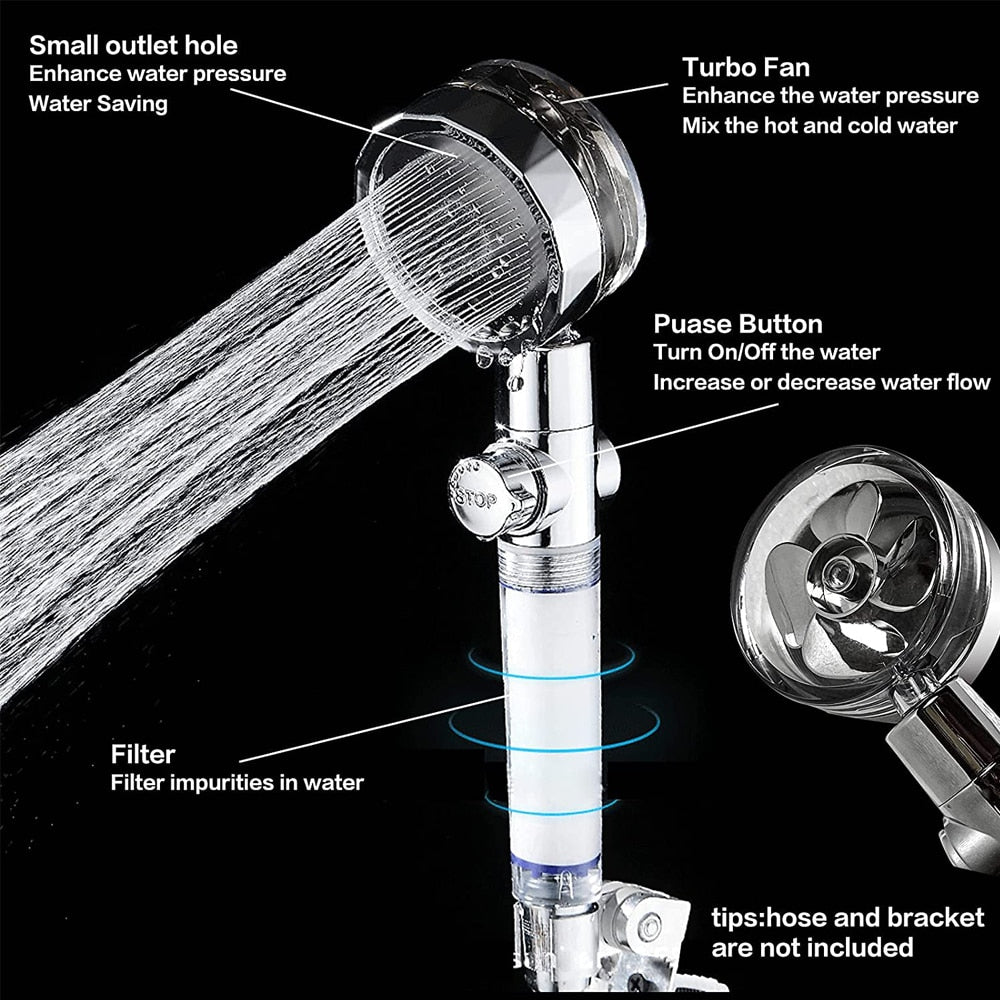 Small outlet hole
Enhance water pressure
Water Saving

Turbo Fan
Enhance the water pressure
Mix the hot and cold water

Puase Button
Turn On/Off the water
Increase or decrease water flow

STOP

Filter
Filter impurities in water

tips:hose and bracket are not included