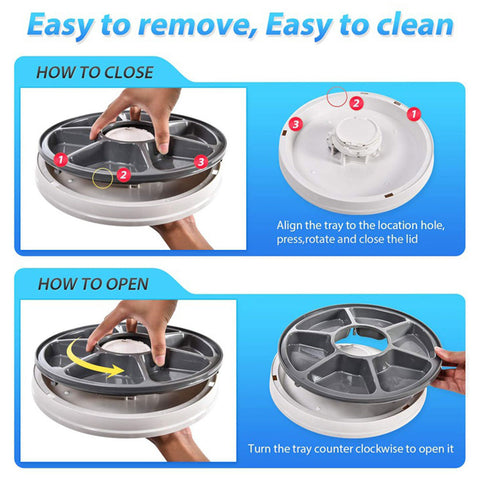 Easy to remove, Easy to clean

HOW TO CLOSE

1
2
3

2
1
3

Align the tray to the location hole, press,rotate and close the lid

HOW TO OPEN

Turn the tray counter clockwise to open it