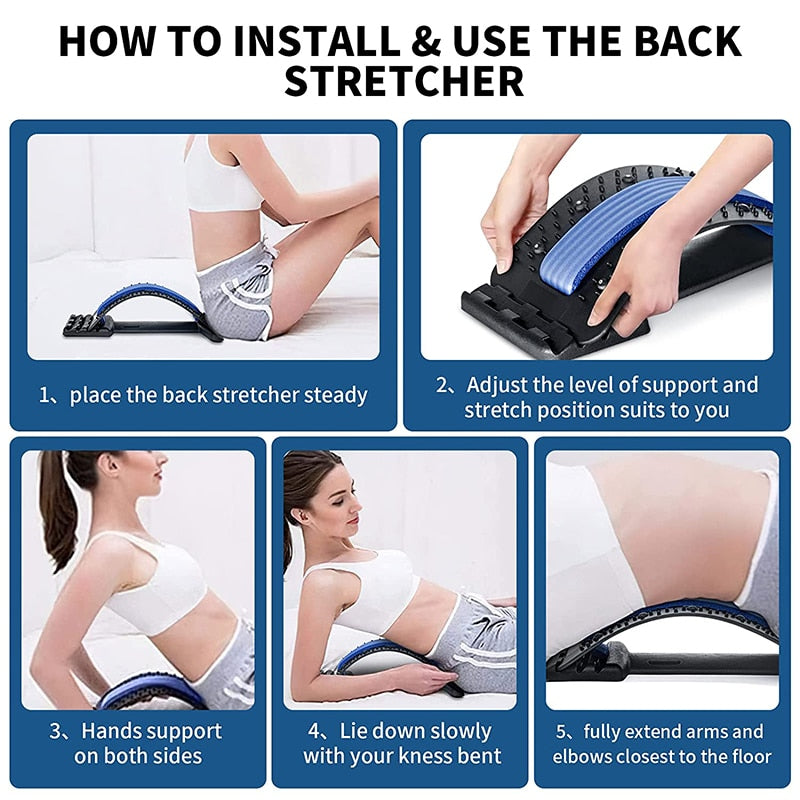 HOW TO INSTALL & USE THE BACK STRETCHER

1、place the back stretcher steady

2、Adjust the level of support and stretch position suits to you

3、Hands support on both sides

4、Lie down slowly with your kness bent

5、fully extend arms and elbows closest to the floor